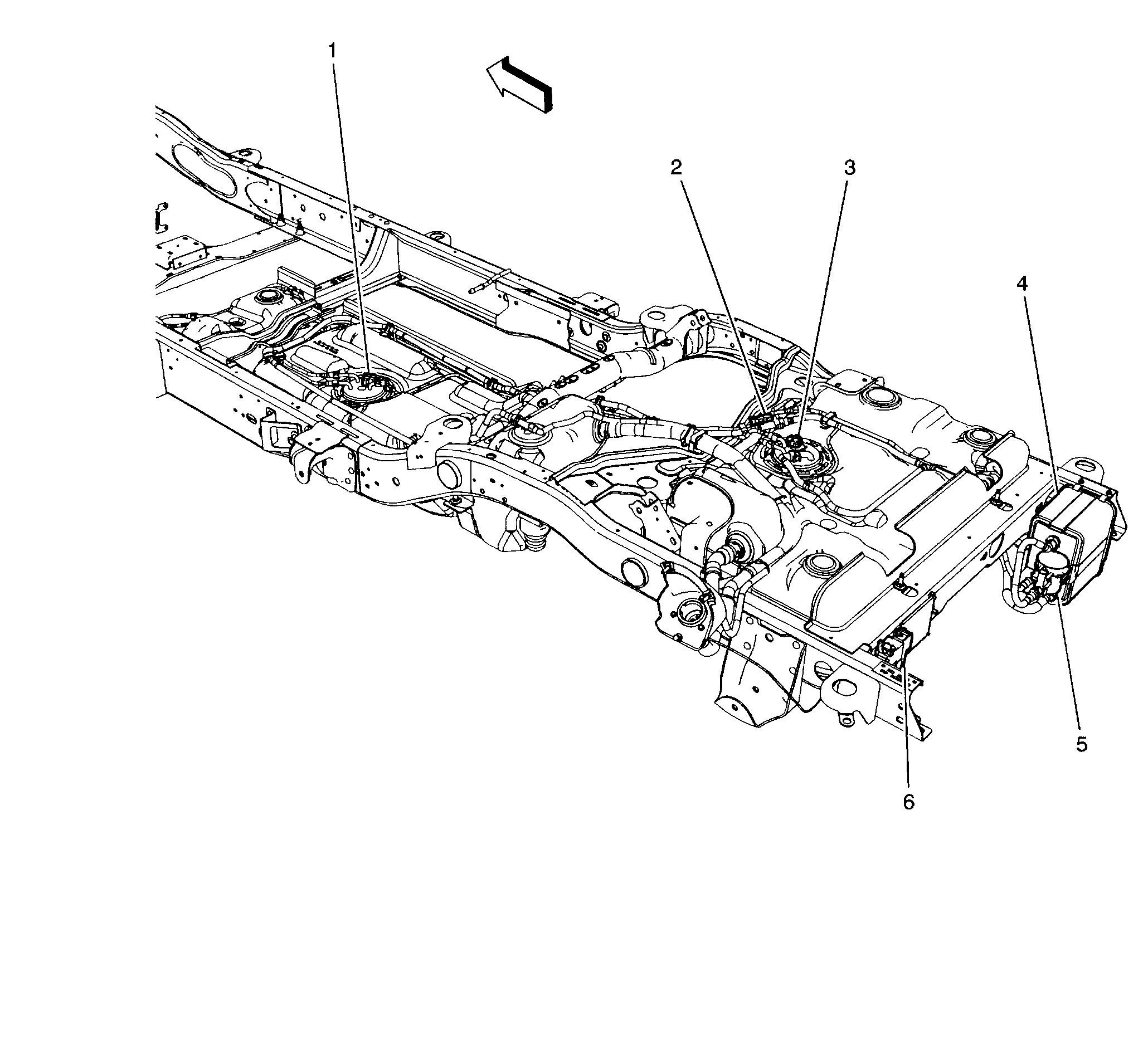 1
2
3
4
5
6